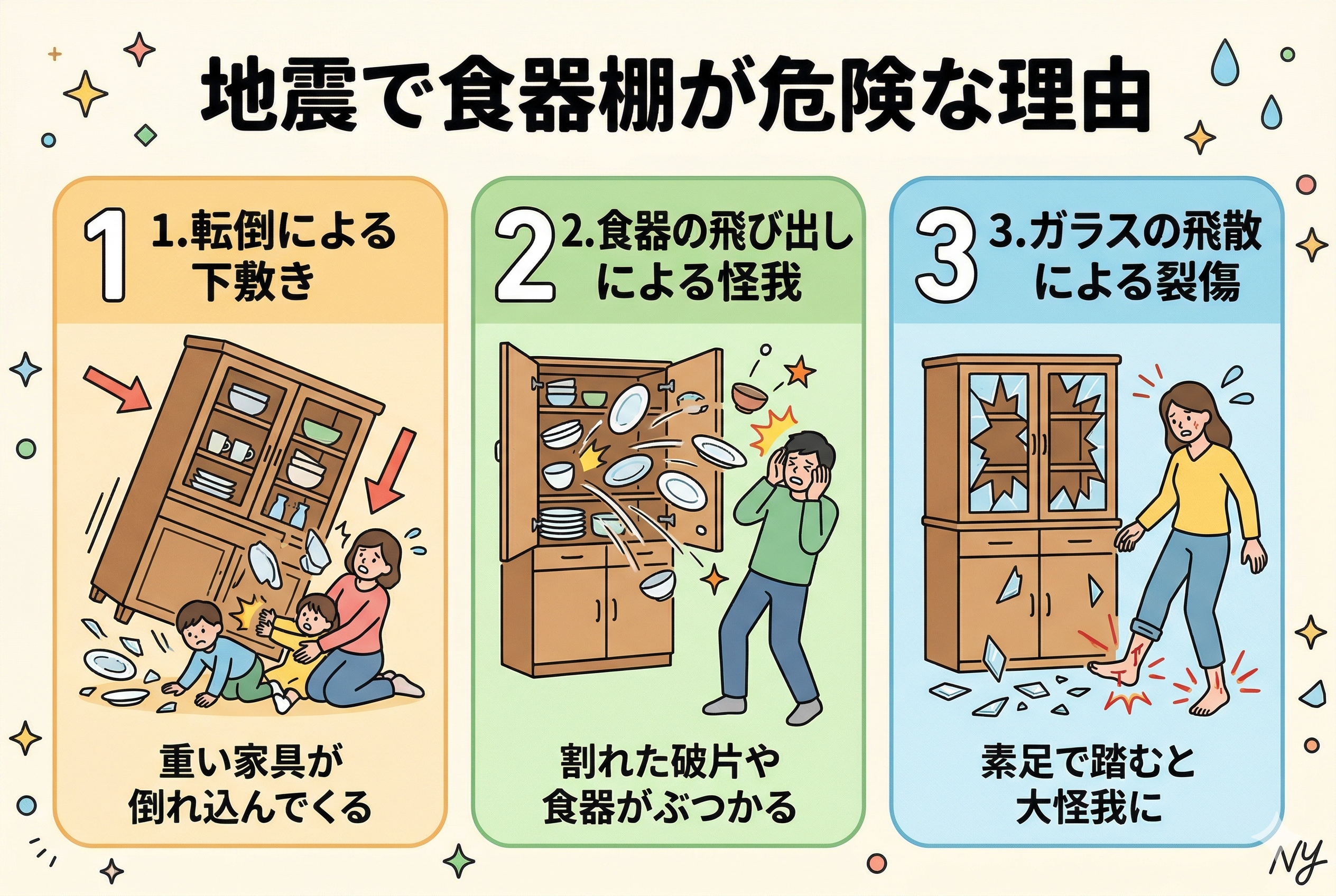 地震で食器棚が危険な理由

1 1.転倒による下敷き

重い家具が倒れ込んでくる

2 2.食器の飛び出しによる怪我

割れた破片や食器がぶつかる

3 3.ガラスの飛散による裂傷

素足で踏むと大怪我に

NY