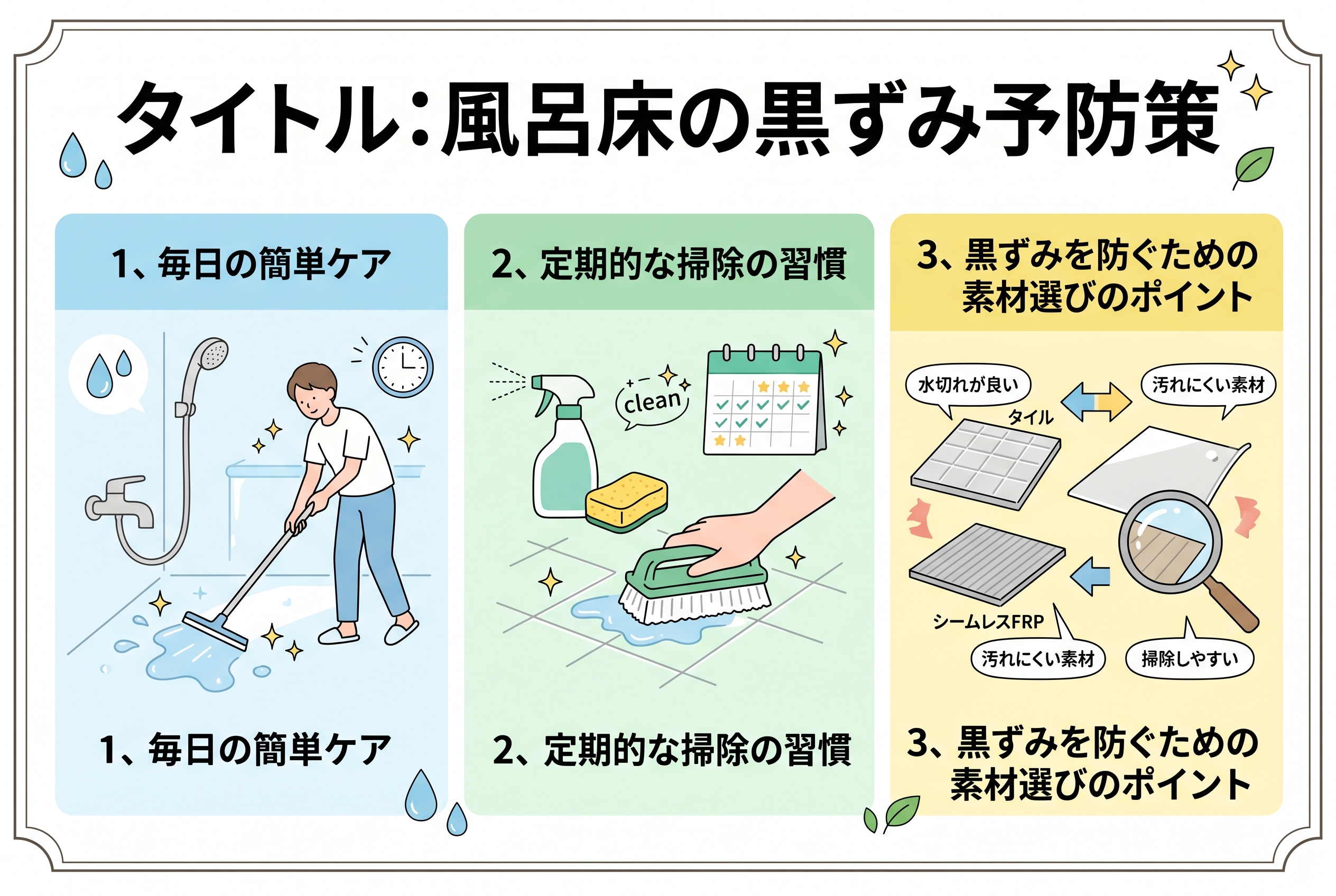 タイトル：風呂床の黒ずみ予防策

1、毎日の簡単ケア

1、毎日の簡単ケア

2、定期的な掃除の習慣

clean

2、定期的な掃除の習慣

3、黒ずみを防ぐための素材選びのポイント

水切れが良い

汚れにくい素材

タイル

シームレスFRP

汚れにくい素材

掃除しやすい

3、黒ずみを防ぐための素材選びのポイント